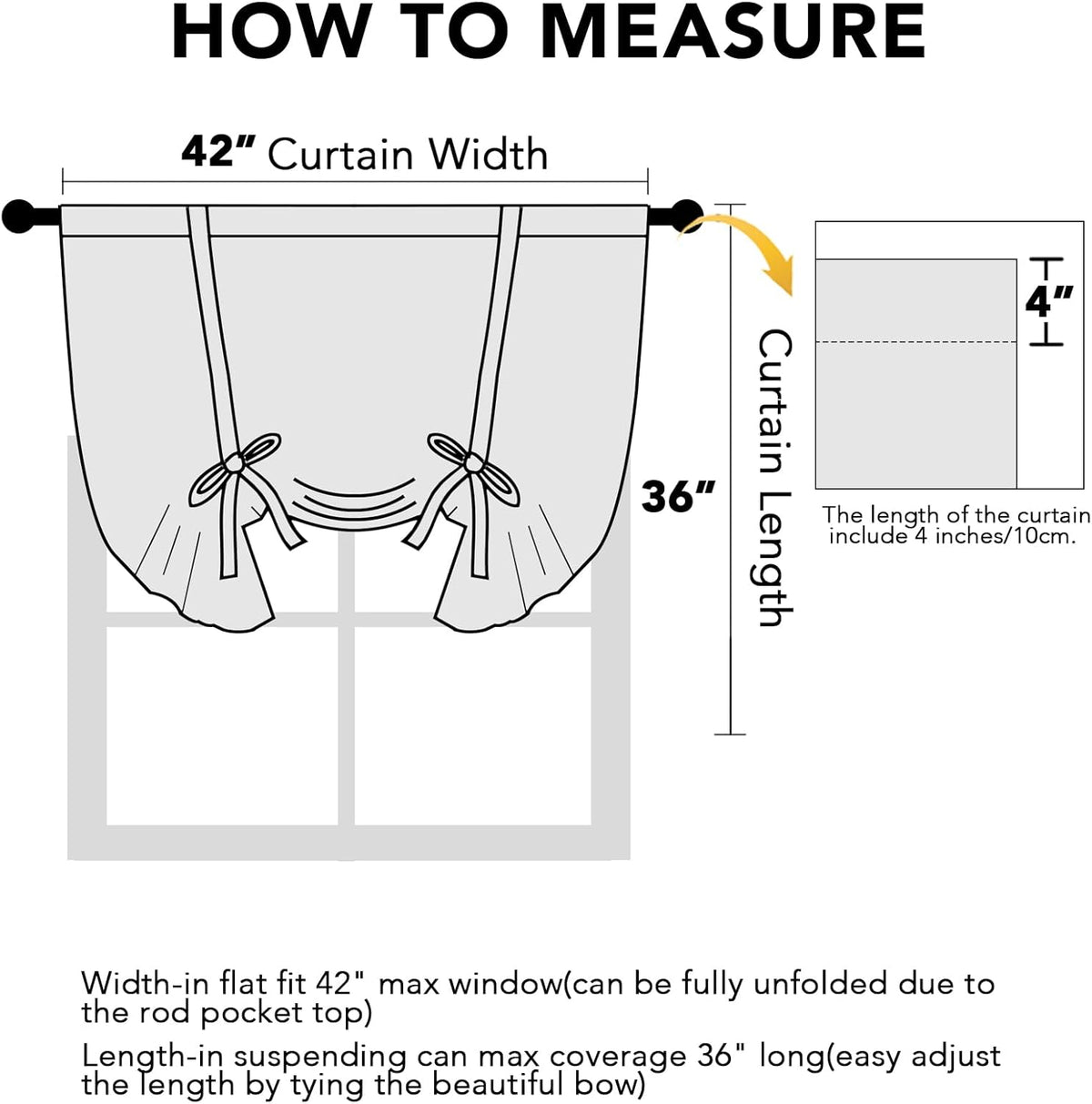 HOW TO MEASURE

42" Curtain Width

36"

Curtain Length

4"

The length of the curtain include 4 inches/10cm.

Width-in flat fit 42" max window(can be fully unfolded due to the rod pocket top)

Length-in suspending can max coverage 36" long(easy adjust the length by tying the beautiful bow)