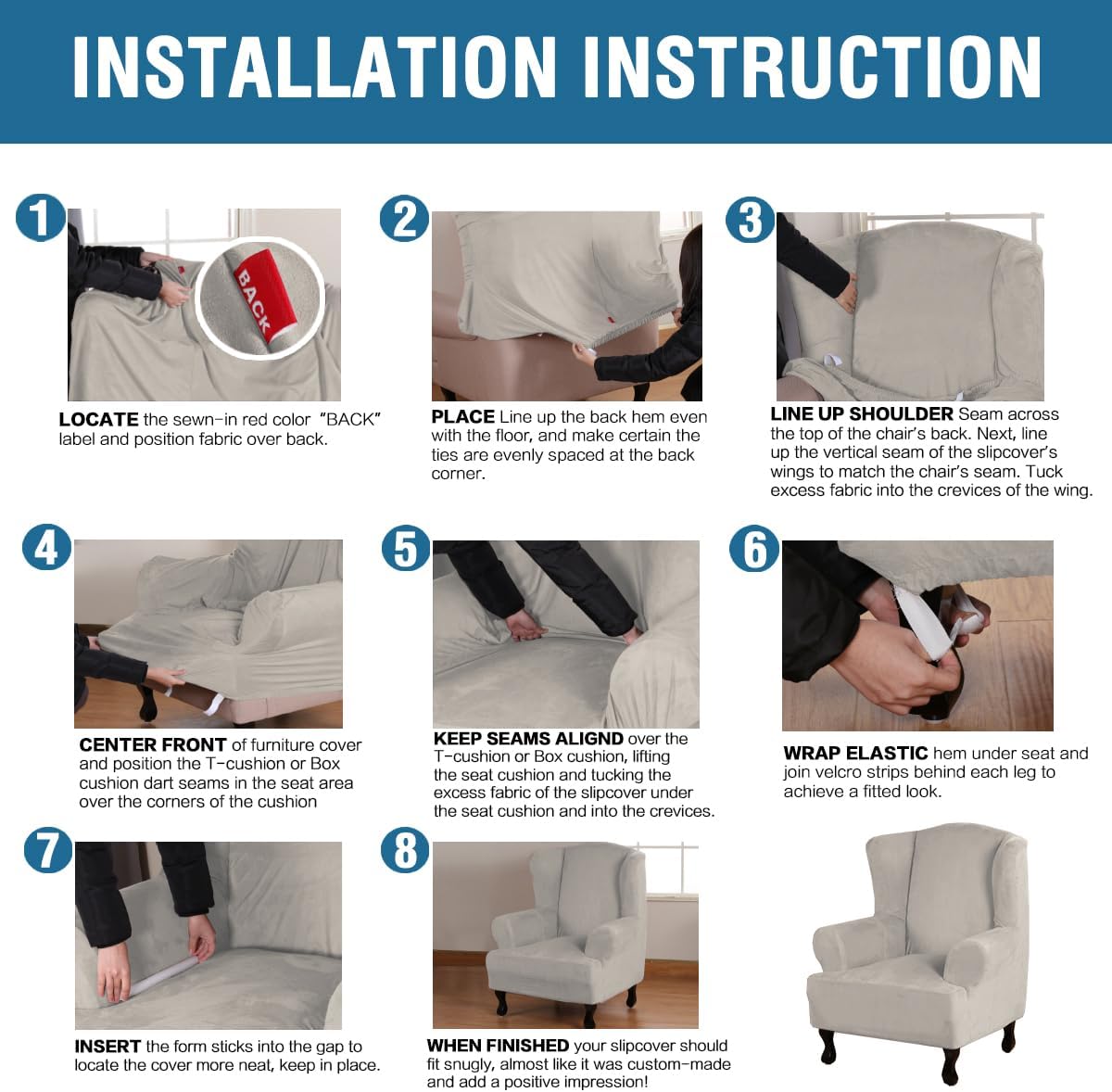 INSTALLATION INSTRUCTION

1

BACK

LOCATE the sewn-in red color "BACK" label and position fabric over back.

2

PLACE Line up the back hem even with the floor, and make certain the ties are evenly spaced at the back corner.

3

LINE UP SHOULDER Seam across the top of the chair's back. Next, line up the vertical seam of the slipcover's wings to match the chair's seam. Tuck excess fabric into the crevices of the wing.

4

CENTER FRONT of furniture cover and position the T-cushion or Box cushion dart seams in the seat area over the corners of the cushion

5

KEEP SEAMS ALIGND over the T-cushion or Box cushion, lifting the seat cushion and tucking the excess fabric of the slipcover under the seat cushion and into the crevices.

6

WRAP ELASTIC hem under seat and join velcro strips behind each leg to achieve a fitted look.

7

INSERT the form sticks into the gap to locate the cover more neat, keep in place.

8

WHEN FINISHED your slipcover should fit snugly, almost like it was custom-made and add a positive impression!