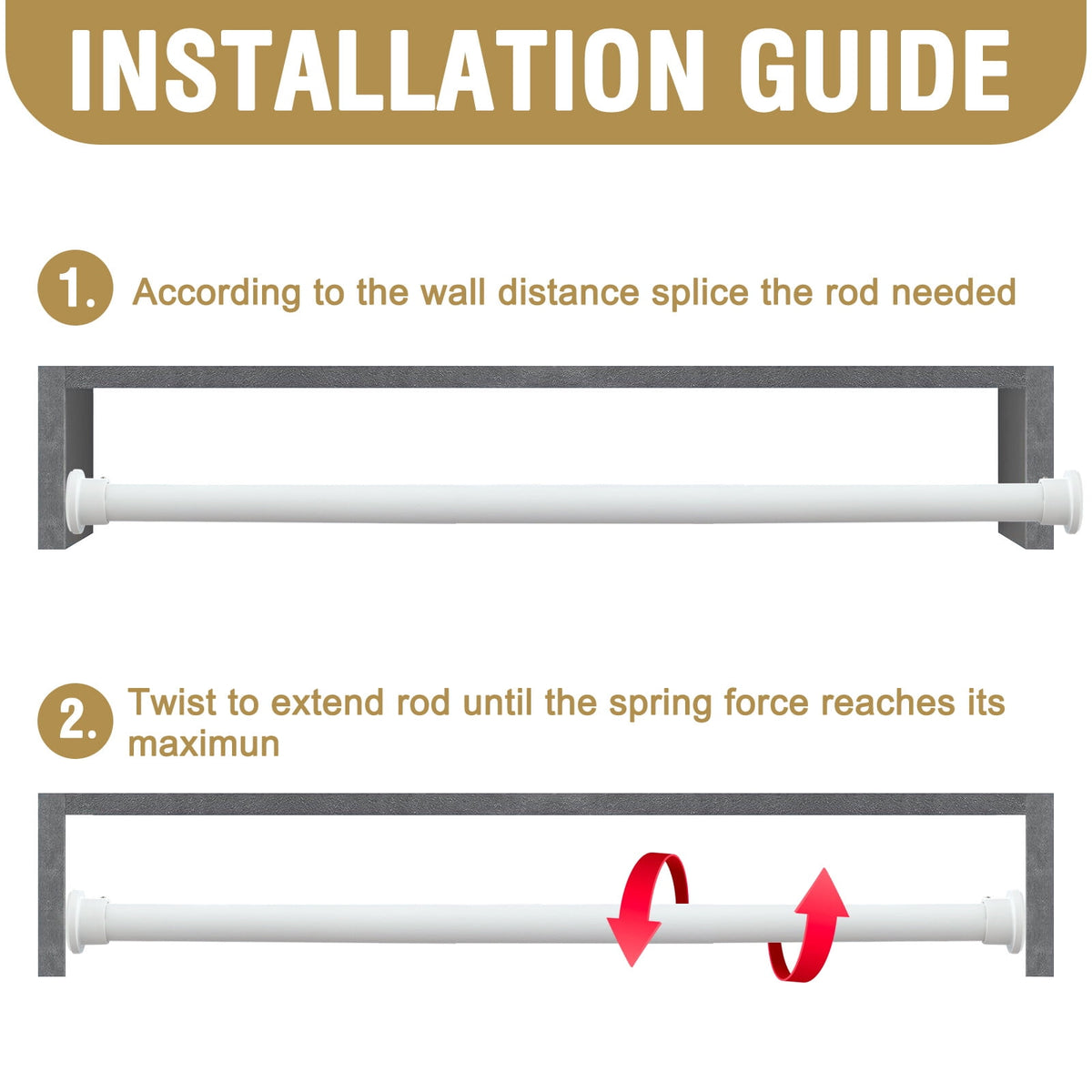 INSTALLATION GUIDE

1. According to the wall distance splice the rod needed

2. Twist to extend rod until the spring force reaches its maximun